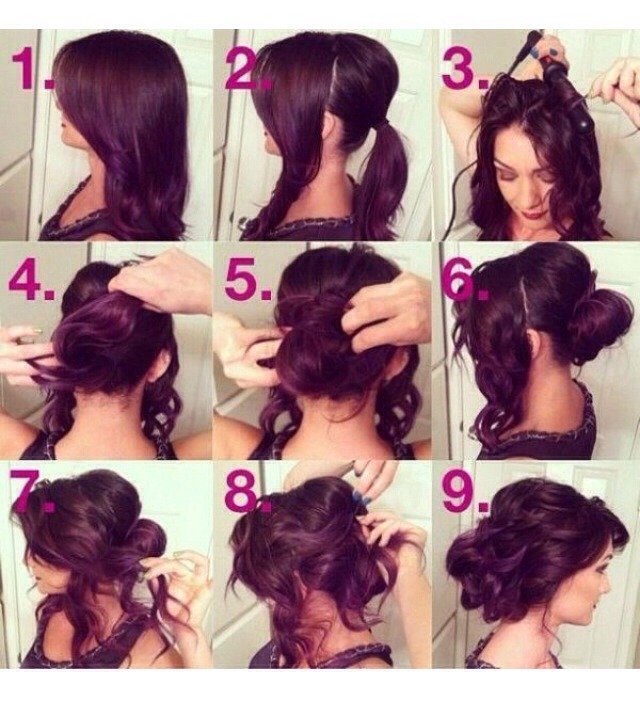 1.

2.

3.

4.

5.

6.

7.

8.

9.