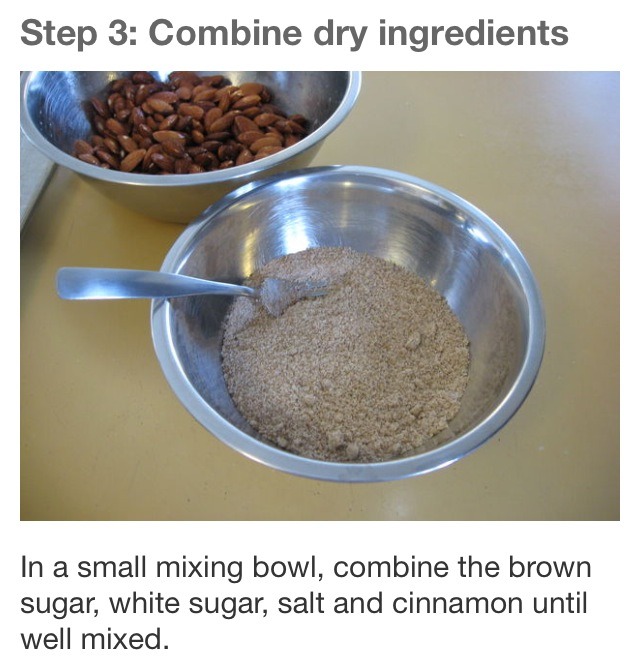 Step 3: Combine dry ingredients

In a small mixing bowl, combine the brown sugar, white sugar, salt and cinnamon until well mixed.